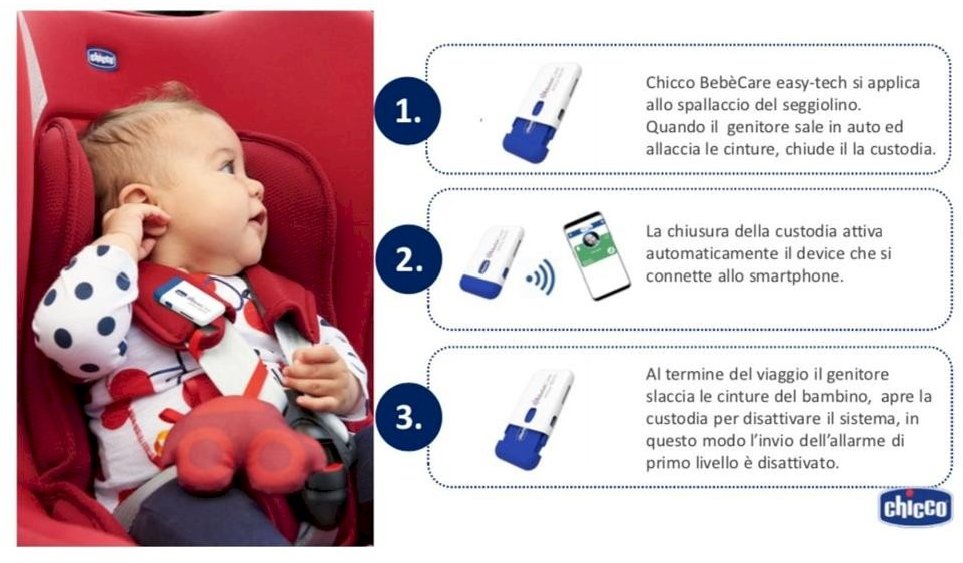 chicco

1.

Chicco BebèCare easy-tech si applica allo spallaccio del seggiolino. Quando il genitore sale in auto ed allaccia le cinture, chiude il la custodia.

2.

La chiusura della custodia attiva automaticamente il device che si connette allo smartphone.

3.

Al termine del viaggio il genitore slaccia le cinture del bambino, apre la custodia per disattivare il sistema, in questo modo l'invio dell'allarme di primo livello è disattivato.

chicco